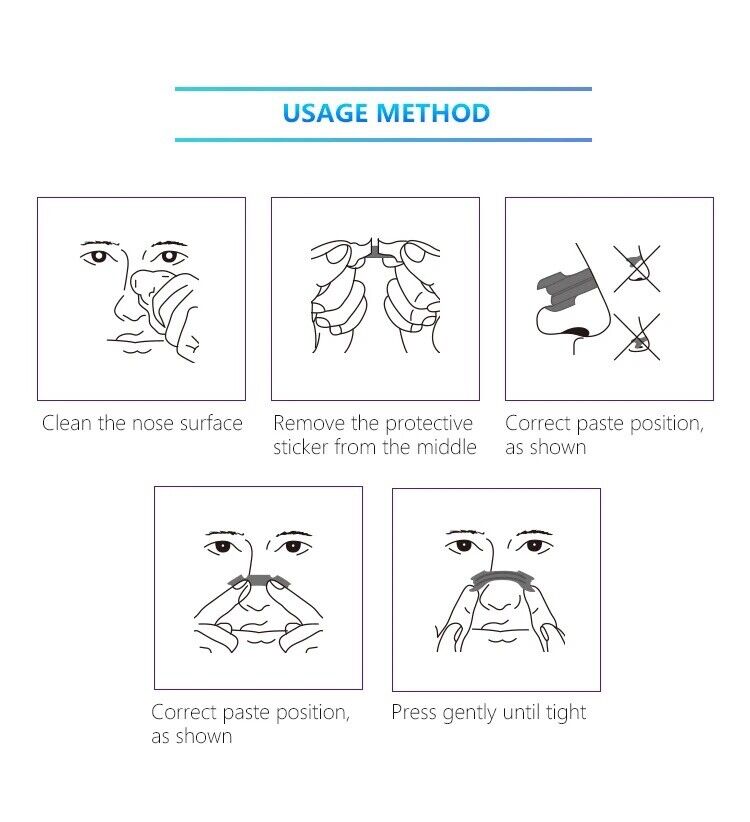 USAGE METHOD

Clean the nose surface

Remove the protective sticker from the middle

Correct paste position, as shown

Correct paste position, as shown

Press gently until tight